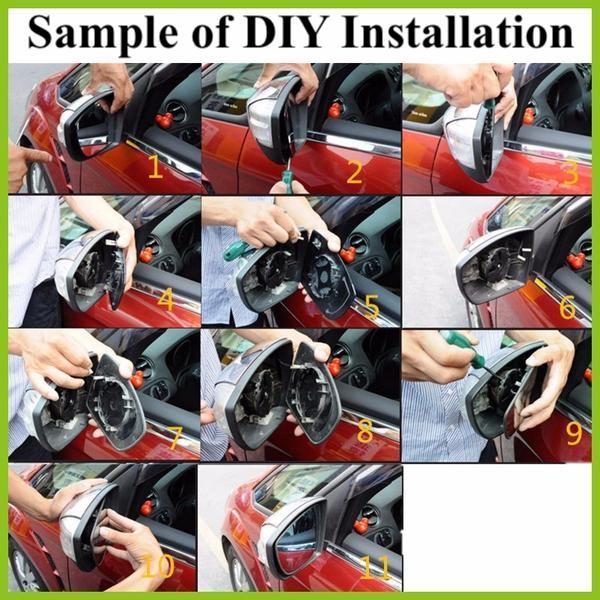 Sample of DIY Installation

1

2

3

4

5

6

7

8

9

10

11