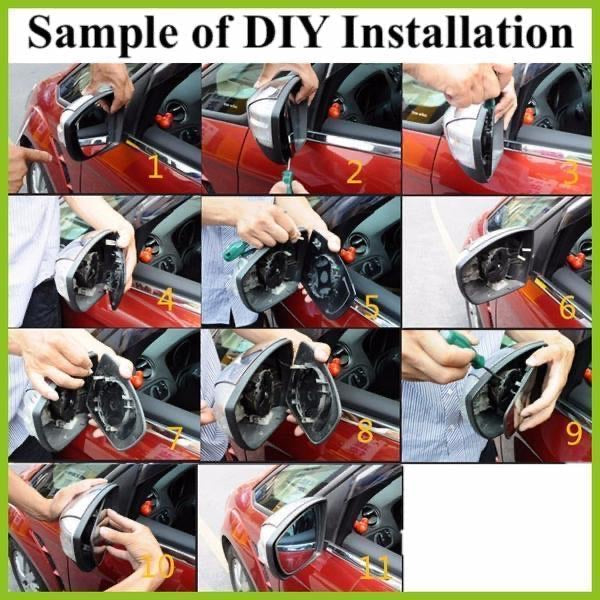 Sample of DIY Installation

1

2

3

4

5

6

7

8

9

10

11