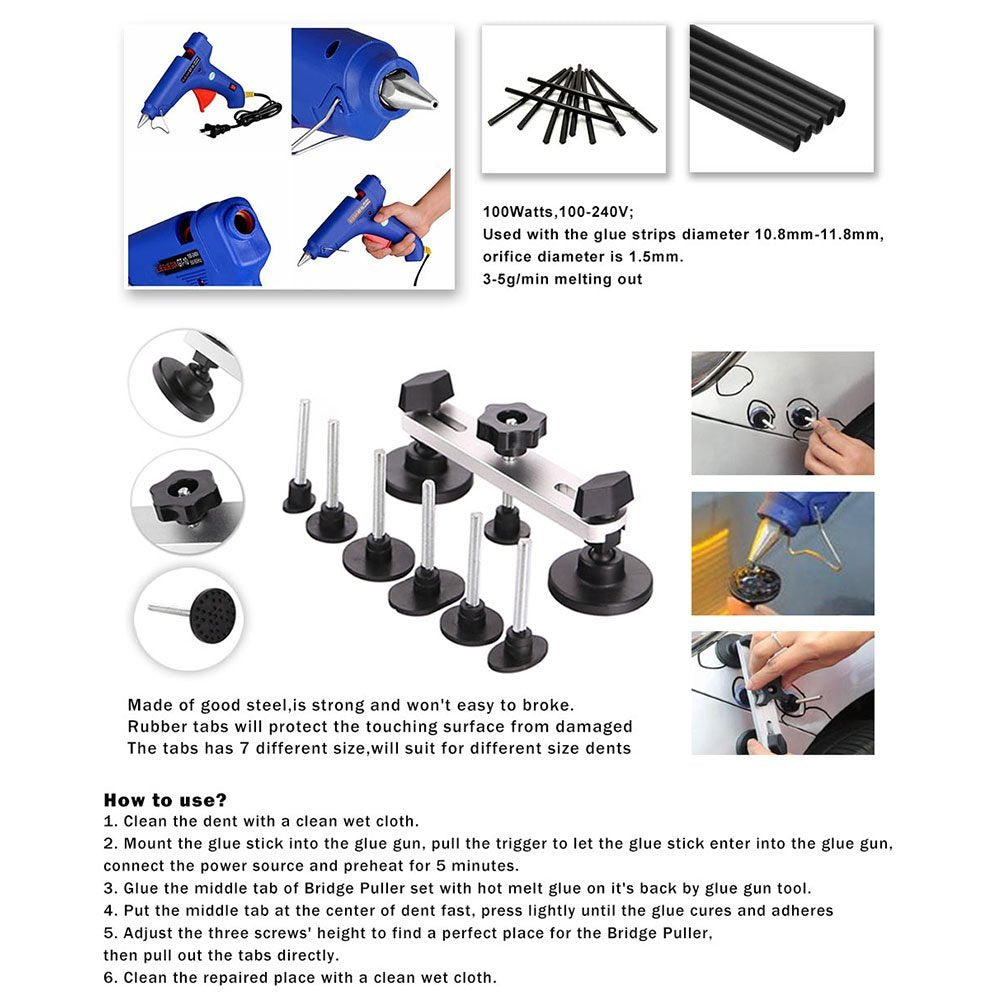 100Watts,100-240V;
Used with the glue strips diameter 10.8mm-11.8mm, orifice diameter is 1.5mm.
3-5g/min melting out

Made of good steel,is strong and won't easy to broke.
Rubber tabs will protect the touching surface from damaged
The tabs has 7 different size,will suit for different size dents

How to use?
1. Clean the dent with a clean wet cloth.
2. Mount the glue stick into the glue gun, pull the trigger to let the glue stick enter into the glue gun, connect the power source and preheat for 5 minutes.
3. Glue the middle tab of Bridge Puller set with hot melt glue on it's back by glue gun tool.
4. Put the middle tab at the center of dent fast, press lightly until the glue cures and adheres
5. Adjust the three screws' height to find a perfect place for the Bridge Puller,
then pull out the tabs directly.
6. Clean the repaired place with a clean wet cloth.