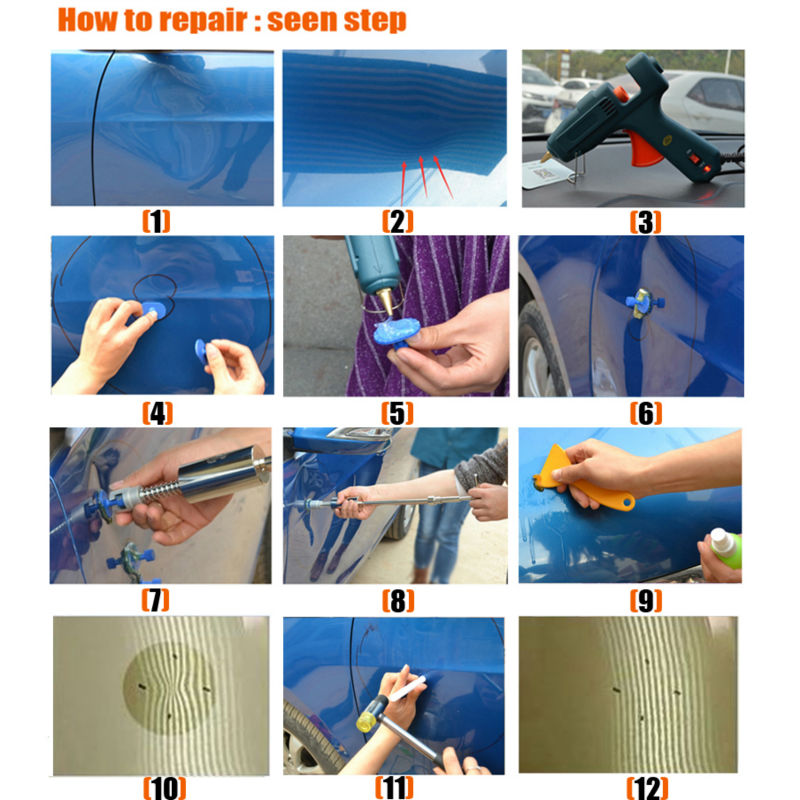 How to repair : seen step

[1]

[2]

[3]

[4]

[5]

[6]

[7]

[8]

[9]

[10]

[11]

[12]