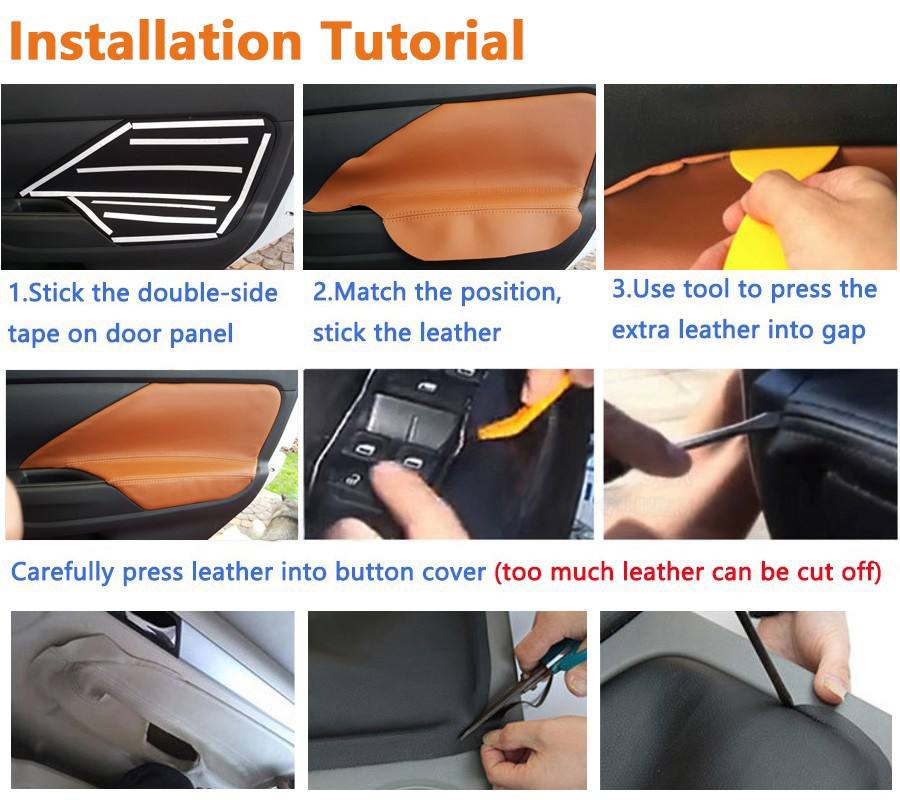 Installation Tutorial

1.Stick the double-side tape on door panel

2.Match the position, stick the leather

3.Use tool to press the extra leather into gap

Carefully press leather into button cover (too much leather can be cut off)