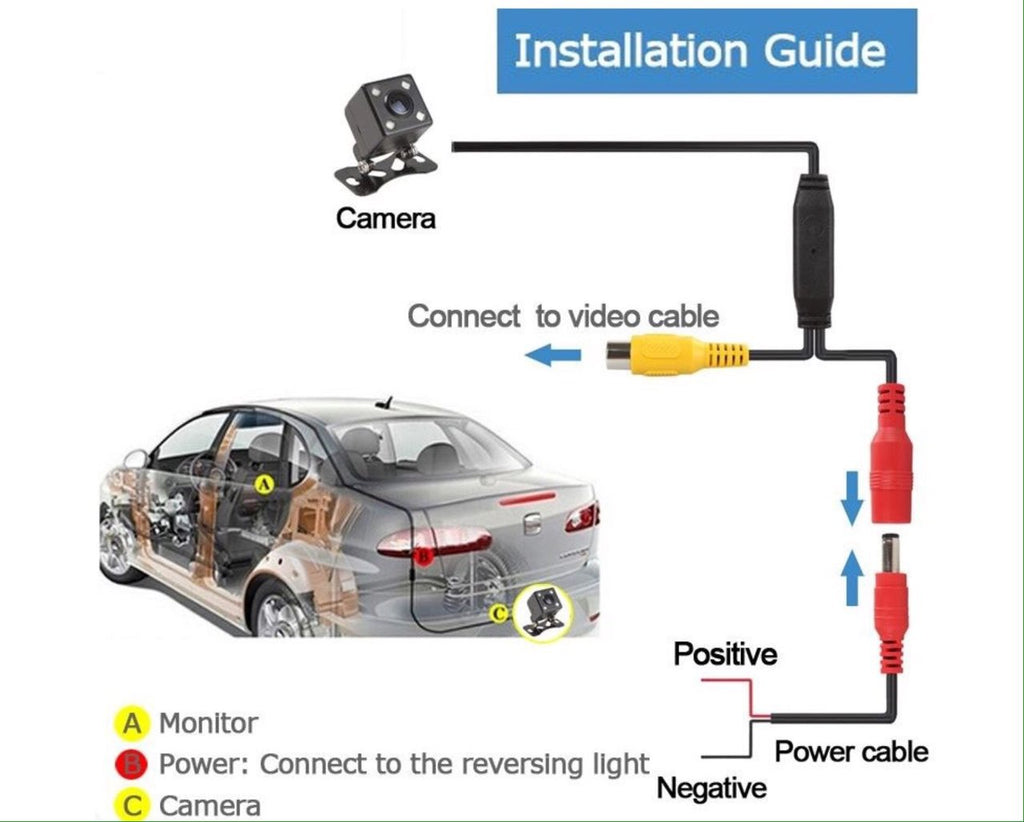 Installation Guide

Camera

Connect to video cable

A

B

C

Positive

Power cable

Negative

A Monitor
B Power: Connect to the reversing light
C Camera