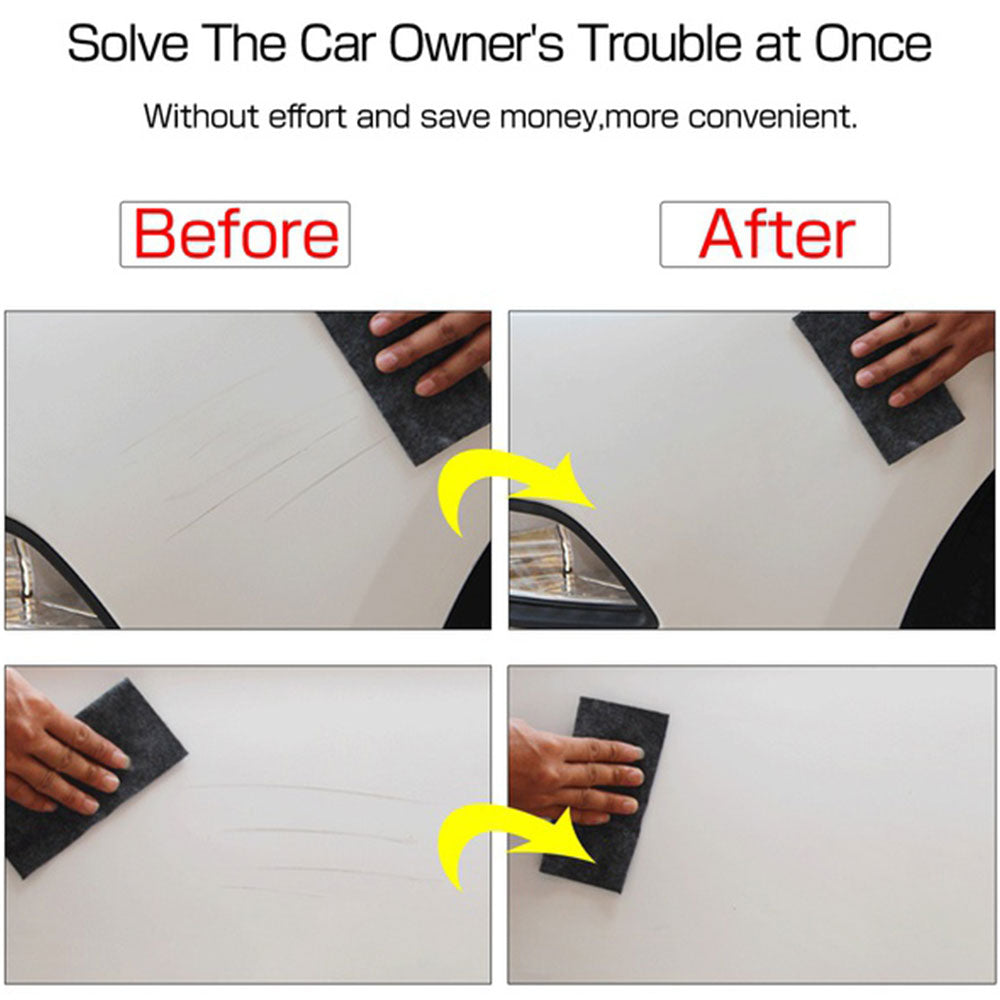 Solve The Car Owner's Trouble at Once

Without effort and save money,more convenient.

Before

After