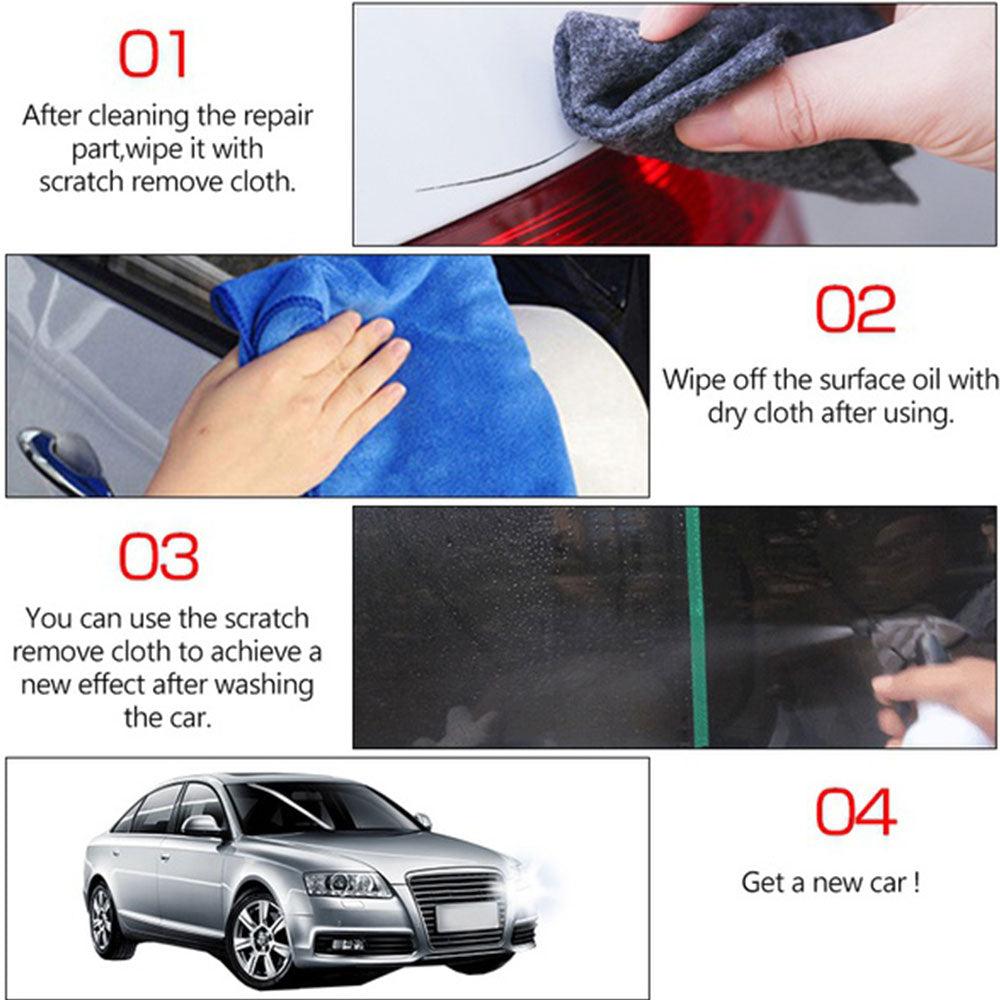 01

After cleaning the repair part,wipe it with scratch remove cloth.

02

Wipe off the surface oil with dry cloth after using.

03

You can use the scratch remove cloth to achieve a new effect after washing the car.

04

Get a new car !