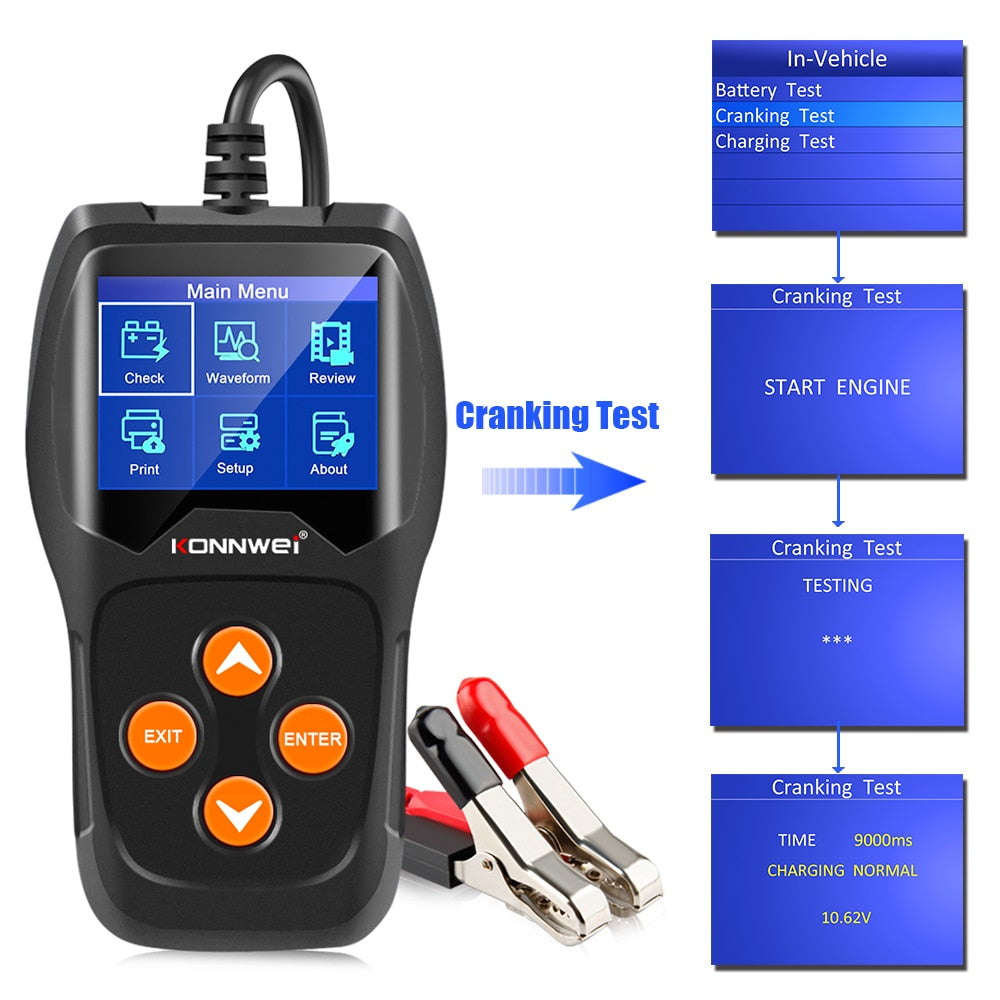 Main Menu
Check
Waveform
Review
Print
Setup
About
KONNWEI®
EXIT
ENTER

Cranking Test

In-Vehicle
Battery Test
Cranking Test
Charging Test

Cranking Test
START ENGINE

Cranking Test
TESTING
***

Cranking Test
TIME 9000ms
CHARGING NORMAL
10.62V